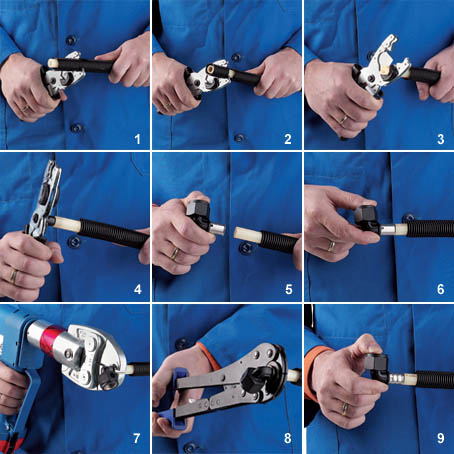 1
2
3
4
5
6
7
8
9