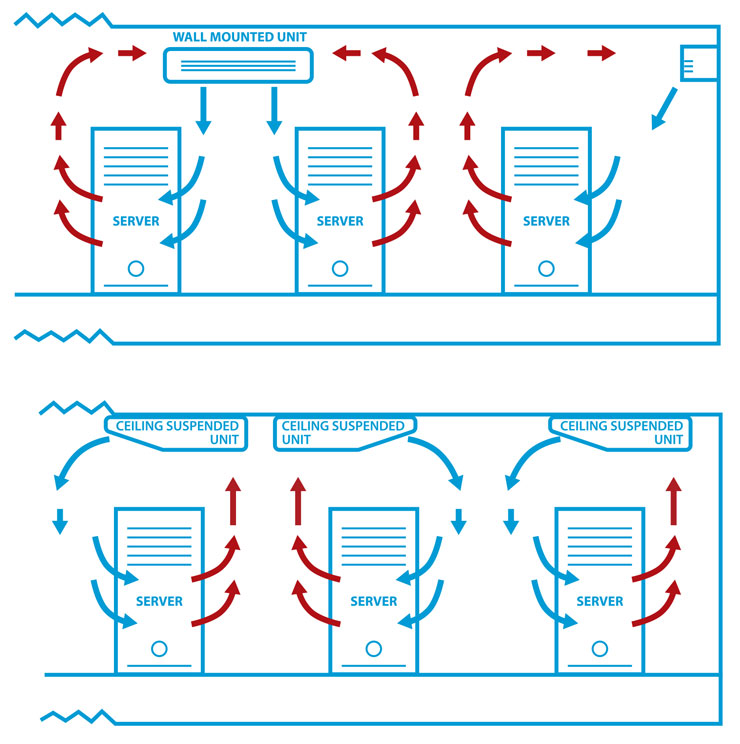 WALL MOUNTED UNIT

SERVER

SERVER

SERVER

CEILING SUSPENDED UNIT

CEILING SUSPENDED UNIT

CEILING SUSPENDED UNIT

SERVER

SERVER

SERVER