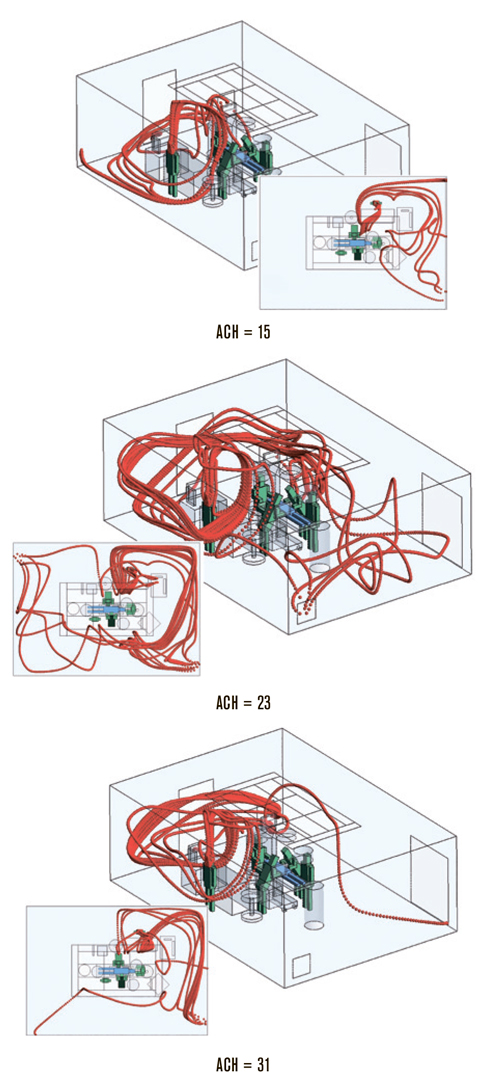 ACH = 15

ACH = 23

ACH = 31