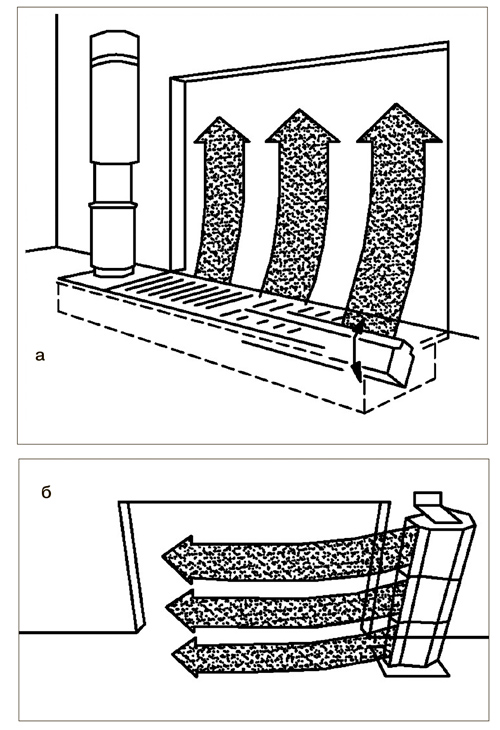 а

б