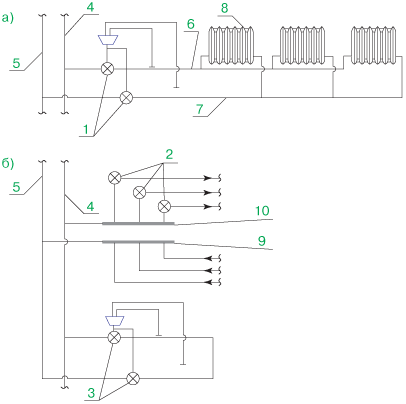 а)
4
8
6
5
7
1
б)
2
5
4
10
9
3